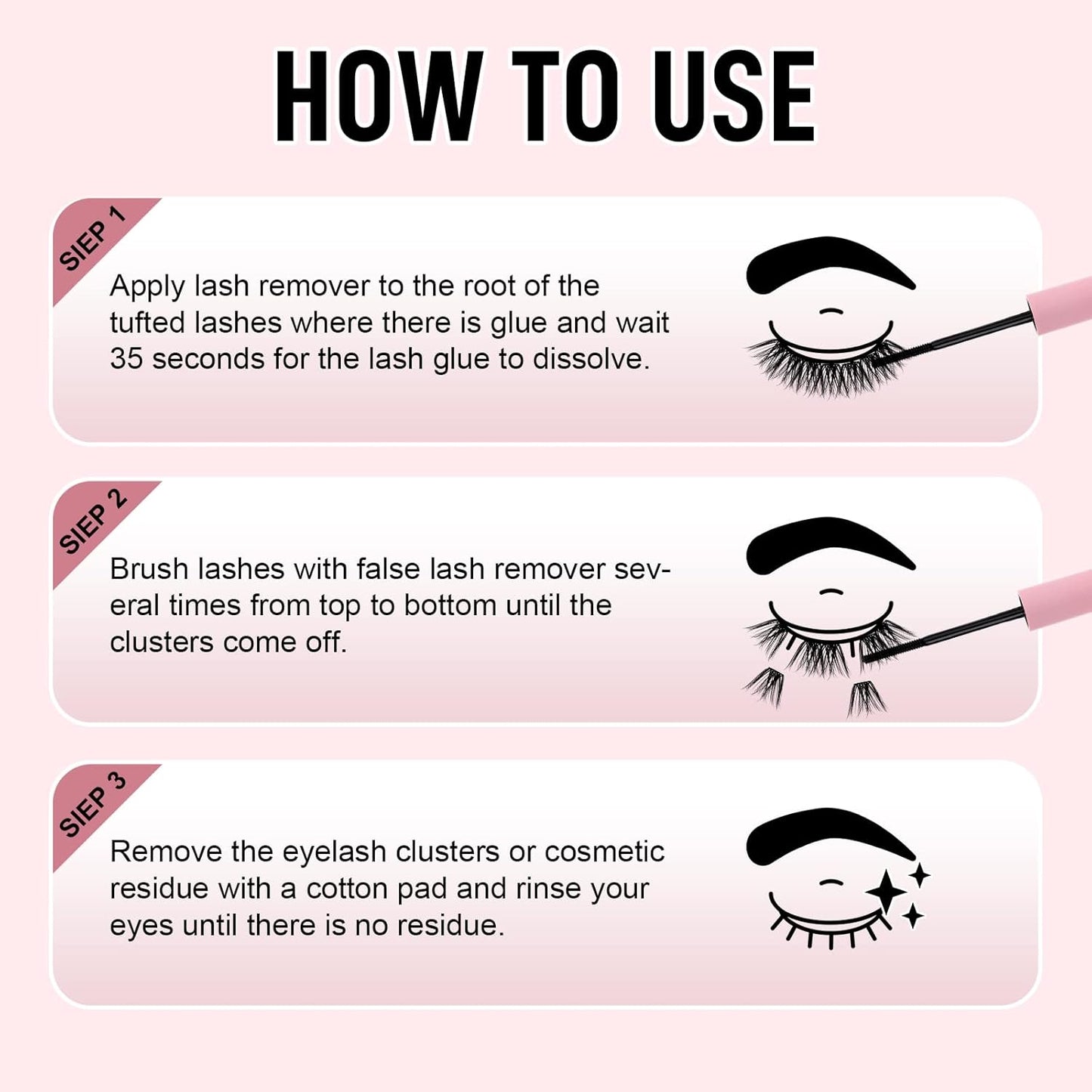 HOW TO USE

SIEP 1

Apply lash remover to the root of the tufted lashes where there is glue and wait 35 seconds for the lash glue to dissolve.

SIEP 2

Brush lashes with false lash remover several times from top to bottom until the clusters come off.

SIEP 3

Remove the eyelash clusters or cosmetic residue with a cotton pad and rinse your eyes until there is no residue.