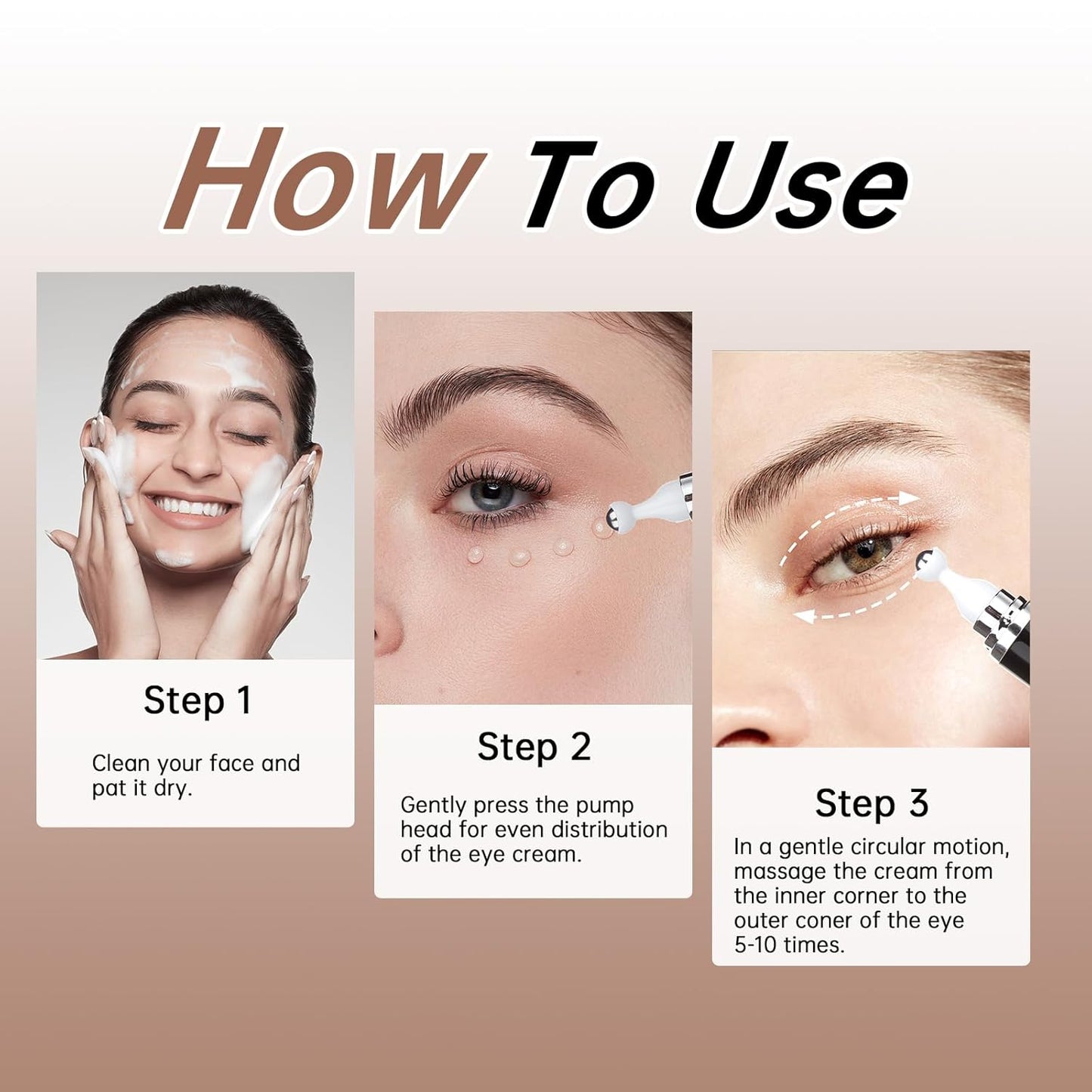 How To Use

Step 1

Clean your face and pat it dry.

Step 2

Gently press the pump head for even distribution of the eye cream.

Step 3

In a gentle circular motion, massage the cream from the inner corner to the outer coner of the eye 5-10 times.