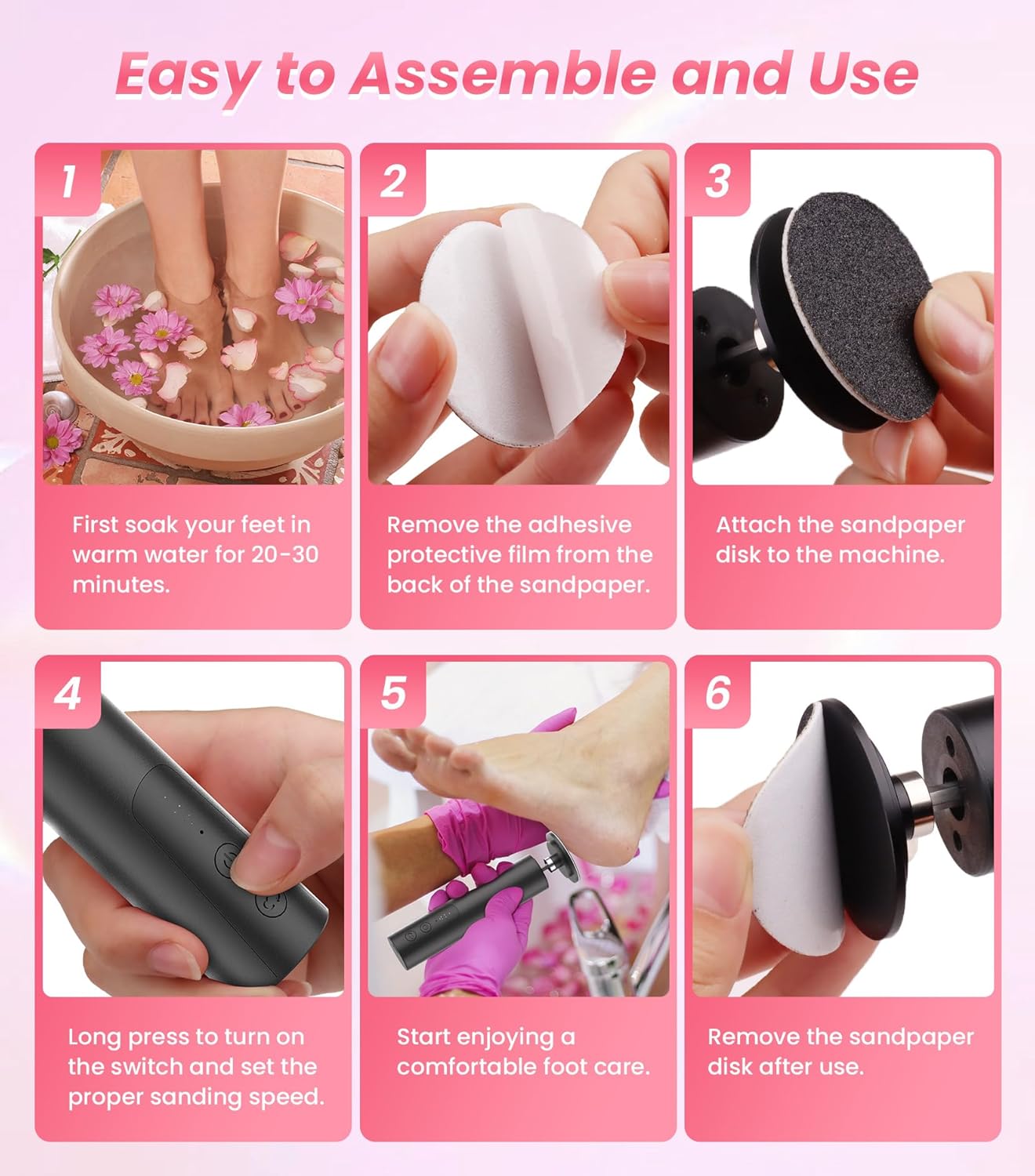 Easy to Assemble and Use

1

First soak your feet in warm water for 20-30 minutes.

2

Remove the adhesive protective film from the back of the sandpaper.

3

Attach the sandpaper disk to the machine.

4

Long press to turn on the switch and set the proper sanding speed.

5

Start enjoying a comfortable foot care.

6

Remove the sandpaper disk after use.