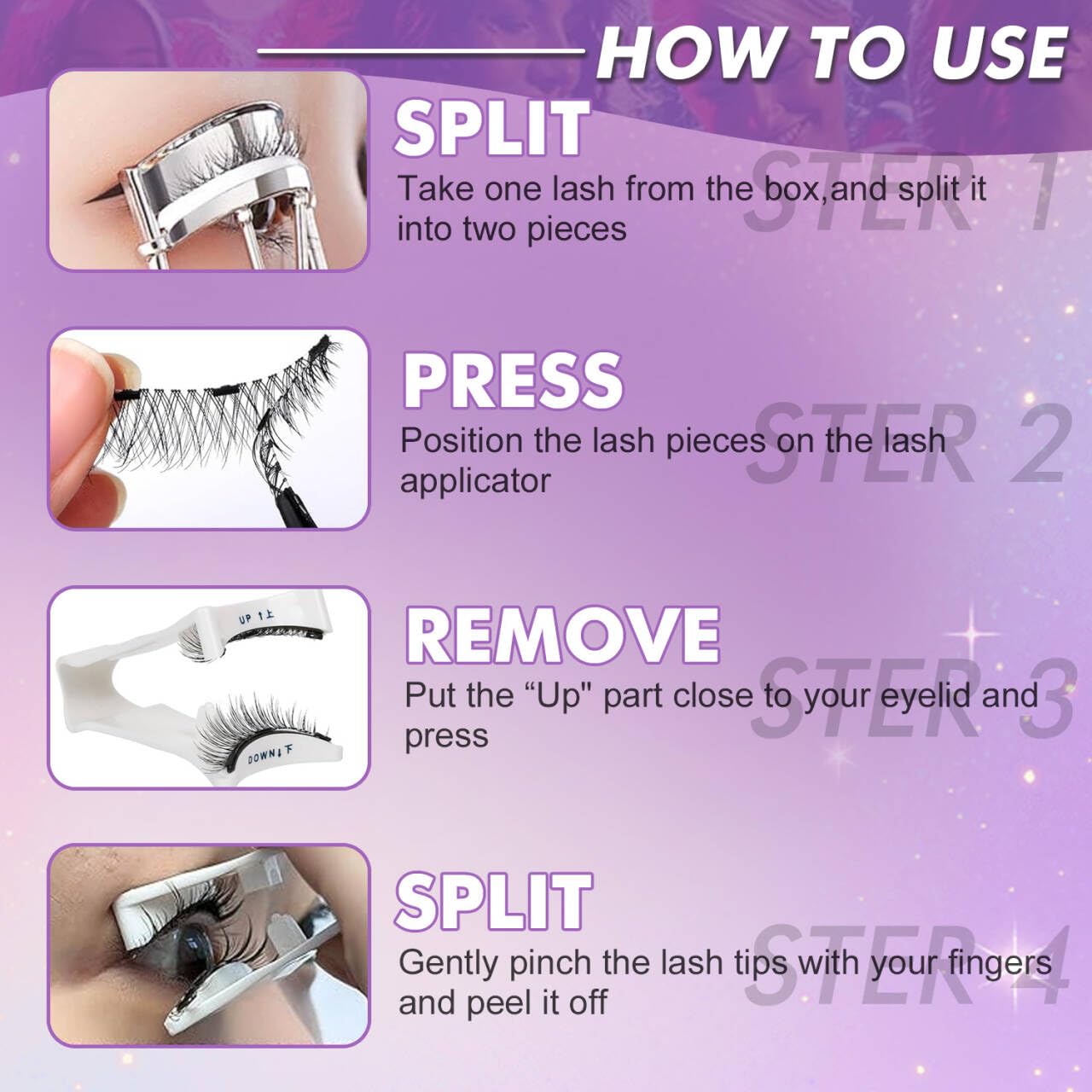 HOW TO USE

SPLIT
STEP 1
Take one lash from the box,and split it into two pieces

PRESS
STEP 2
Position the lash pieces on the lash applicator

UP ↑上
DOWN↓下

REMOVE
STEP 3
Put the “Up" part close to your eyelid and press

SPLIT
STEP 4
Gently pinch the lash tips with your fingers and peel it off