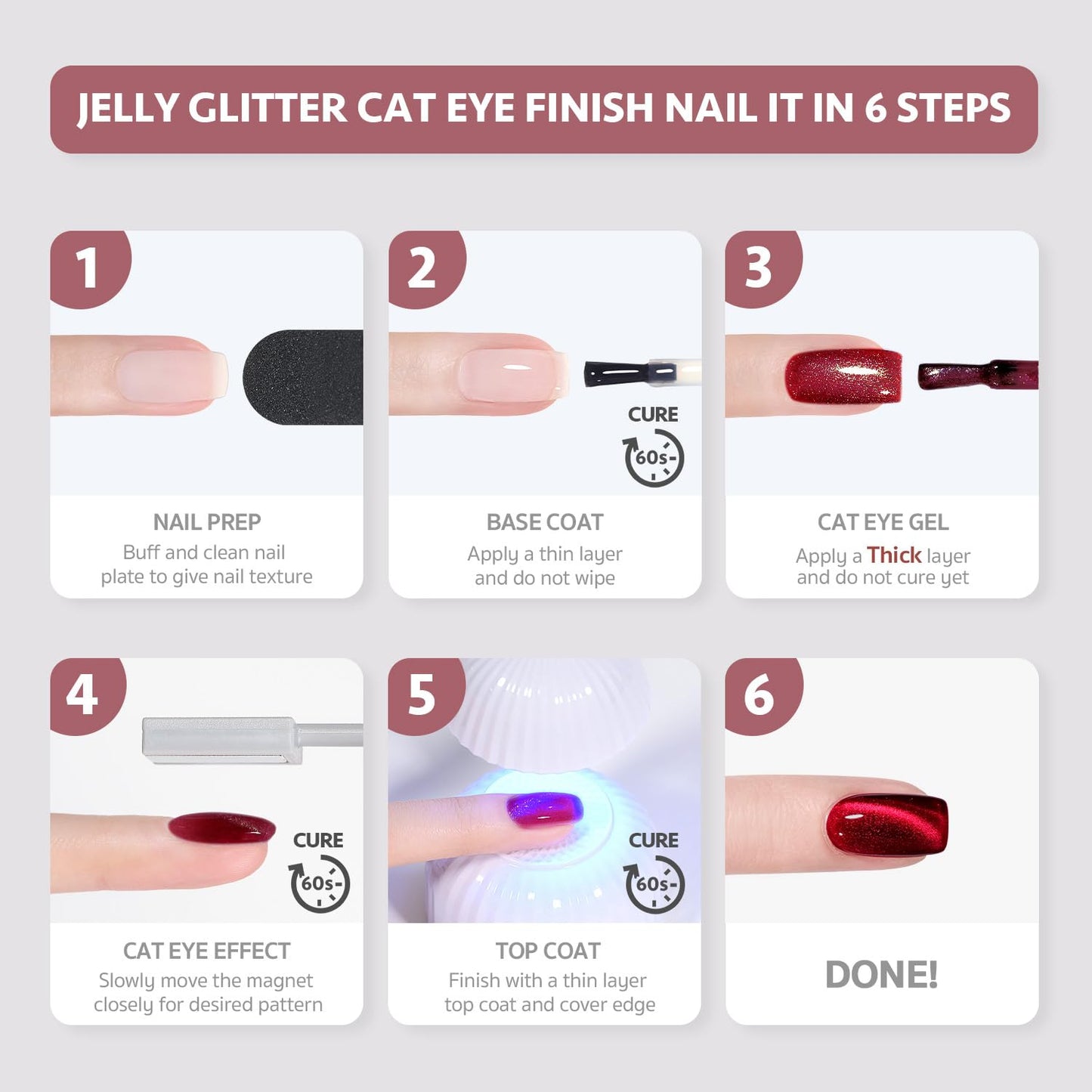 JELLY GLITTER CAT EYE FINISH NAIL IT IN 6 STEPS

1

NAIL PREP
Buff and clean nail plate to give nail texture

2

CURE
60s

BASE COAT
Apply a thin layer and do not wipe

3

CAT EYE GEL
Apply a Thick layer and do not cure yet

4

CURE
60s

CAT EYE EFFECT
Slowly move the magnet closely for desired pattern

5

CURE
60s

TOP COAT
Finish with a thin layer top coat and cover edge

6

DONE!