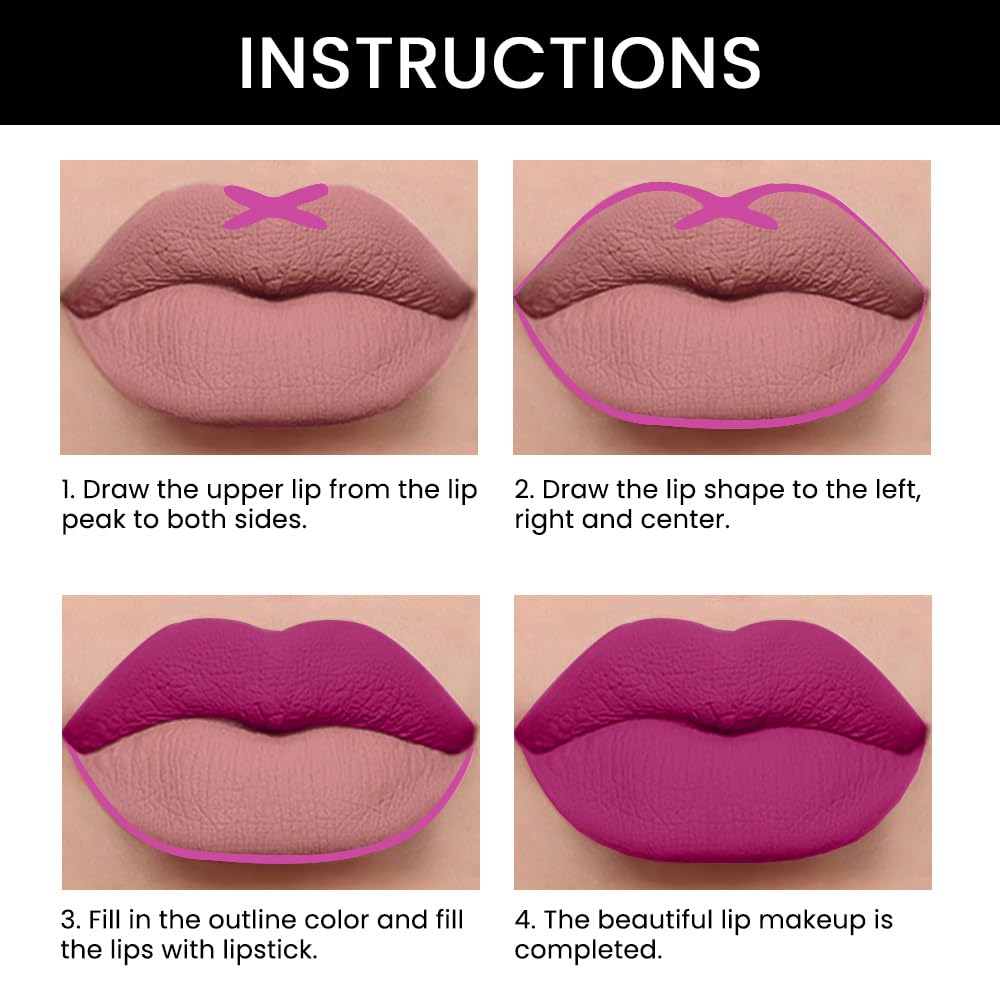 INSTRUCTIONS

1. Draw the upper lip from the lip peak to both sides.

2. Draw the lip shape to the left, right and center.

3. Fill in the outline color and fill the lips with lipstick.

4. The beautiful lip makeup is completed.