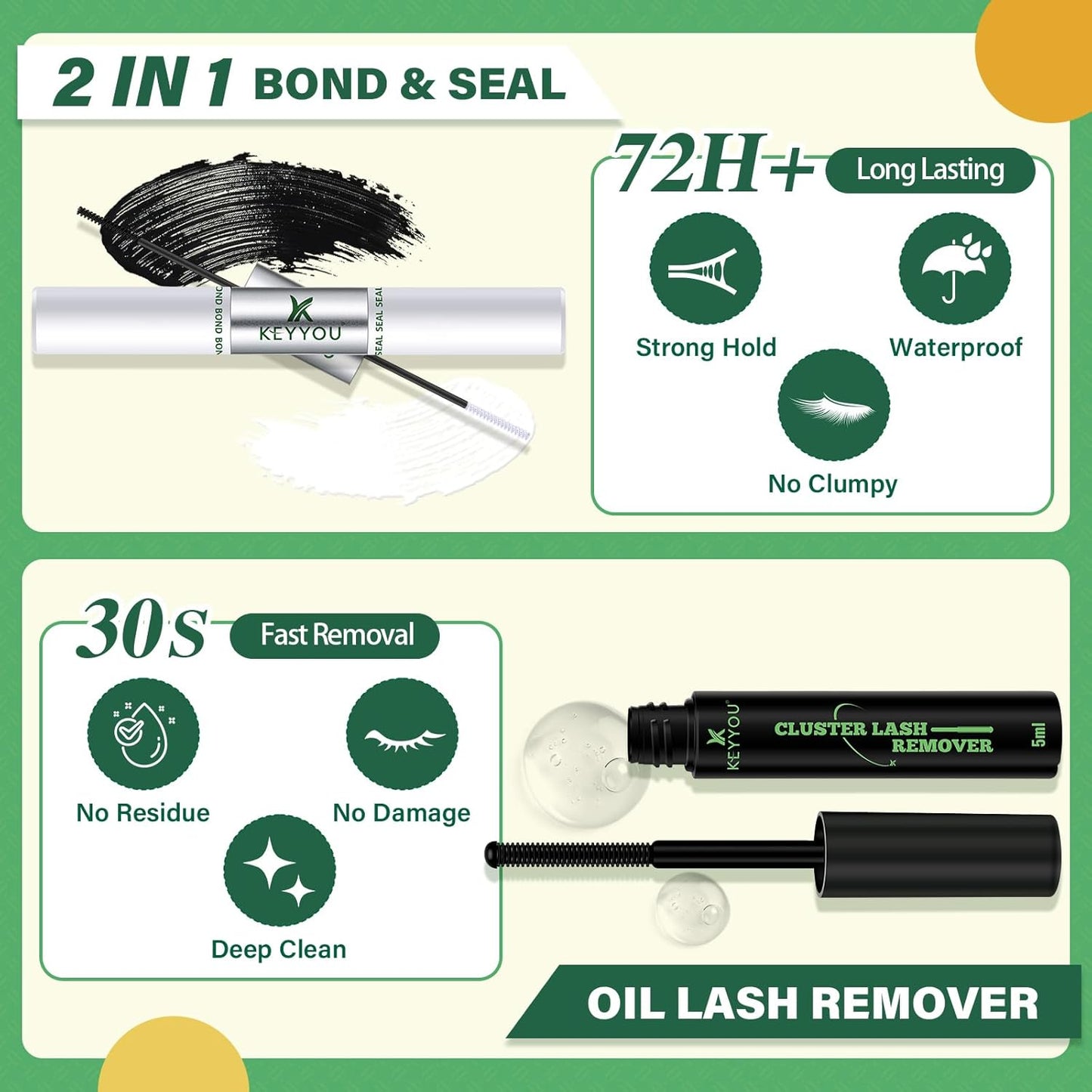 2 IN 1 BOND & SEAL

ND BOND BON KEYYOU SEAL SEAL SEAL

72H+ Long Lasting

Strong Hold

Waterproof

No Clumpy

30s Fast Removal

No Residue

No Damage

Deep Clean

KEYYOU CLUSTER LASH REMOVER 5ml

OIL LASH REMOVER