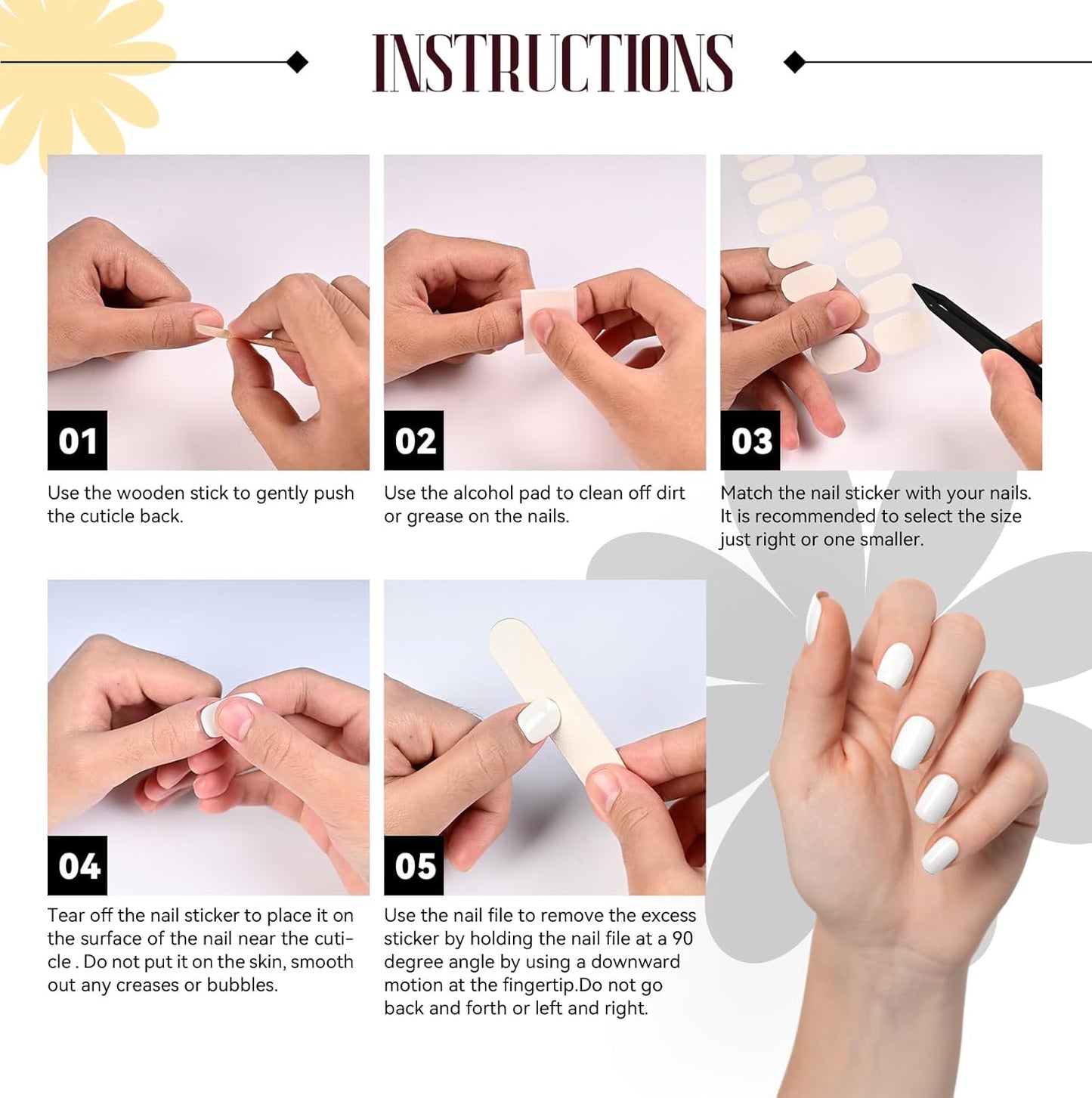 INSTRUCTIONS

01

Use the wooden stick to gently push the cuticle back.

02

Use the alcohol pad to clean off dirt or grease on the nails.

03

Match the nail sticker with your nails. It is recommended to select the size just right or one smaller.

04

Tear off the nail sticker to place it on the surface of the nail near the cuticle . Do not put it on the skin, smooth out any creases or bubbles.

05

Use the nail file to remove the excess sticker by holding the nail file at a 90 degree angle by using a downward motion at the fingertip.Do not go back and forth or left and right.