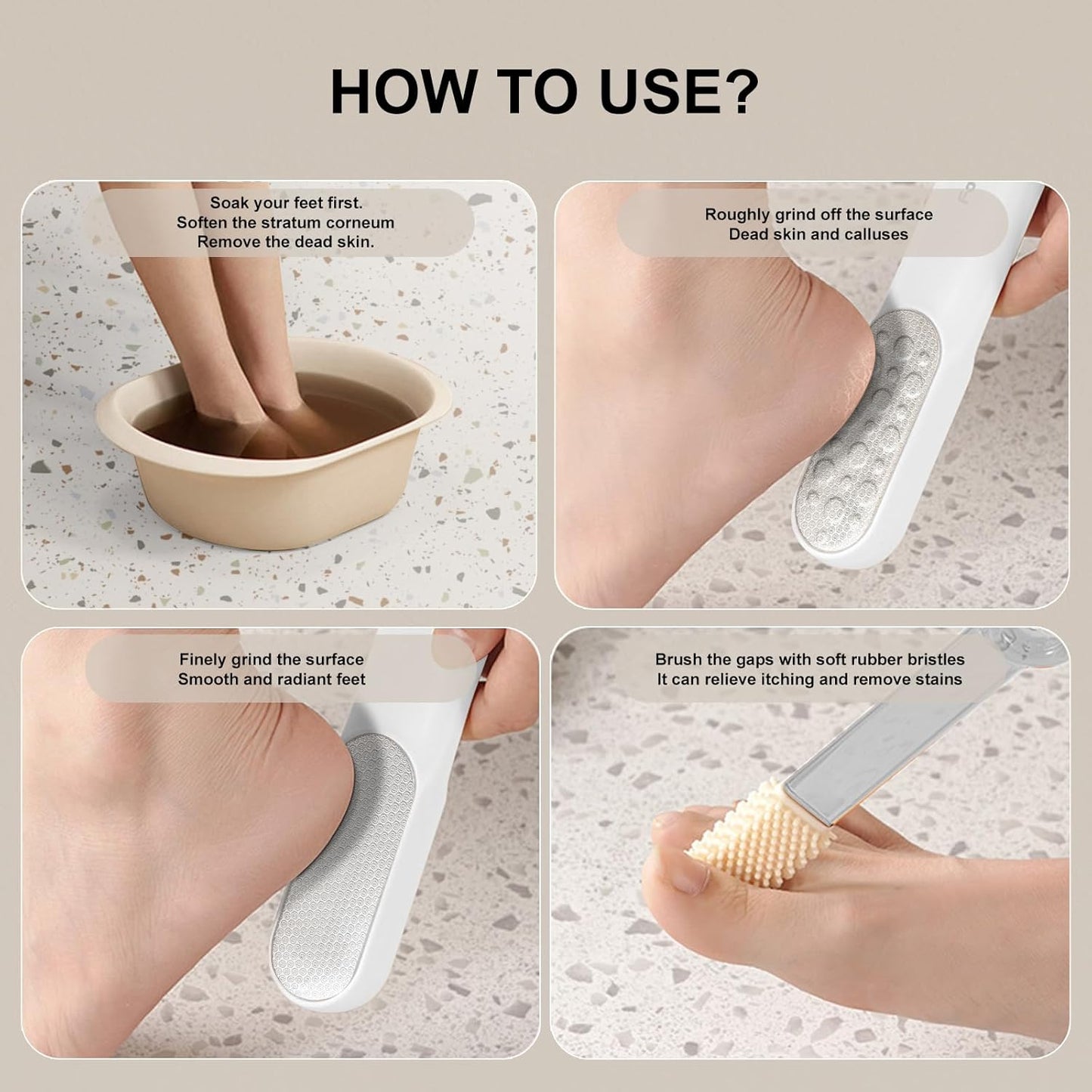 HOW TO USE?

Soak your feet first.
Soften the stratum corneum
Remove the dead skin.

Roughly grind off the surface
Dead skin and calluses

Finely grind the surface
Smooth and radiant feet

Brush the gaps with soft rubber bristles
It can relieve itching and remove stains