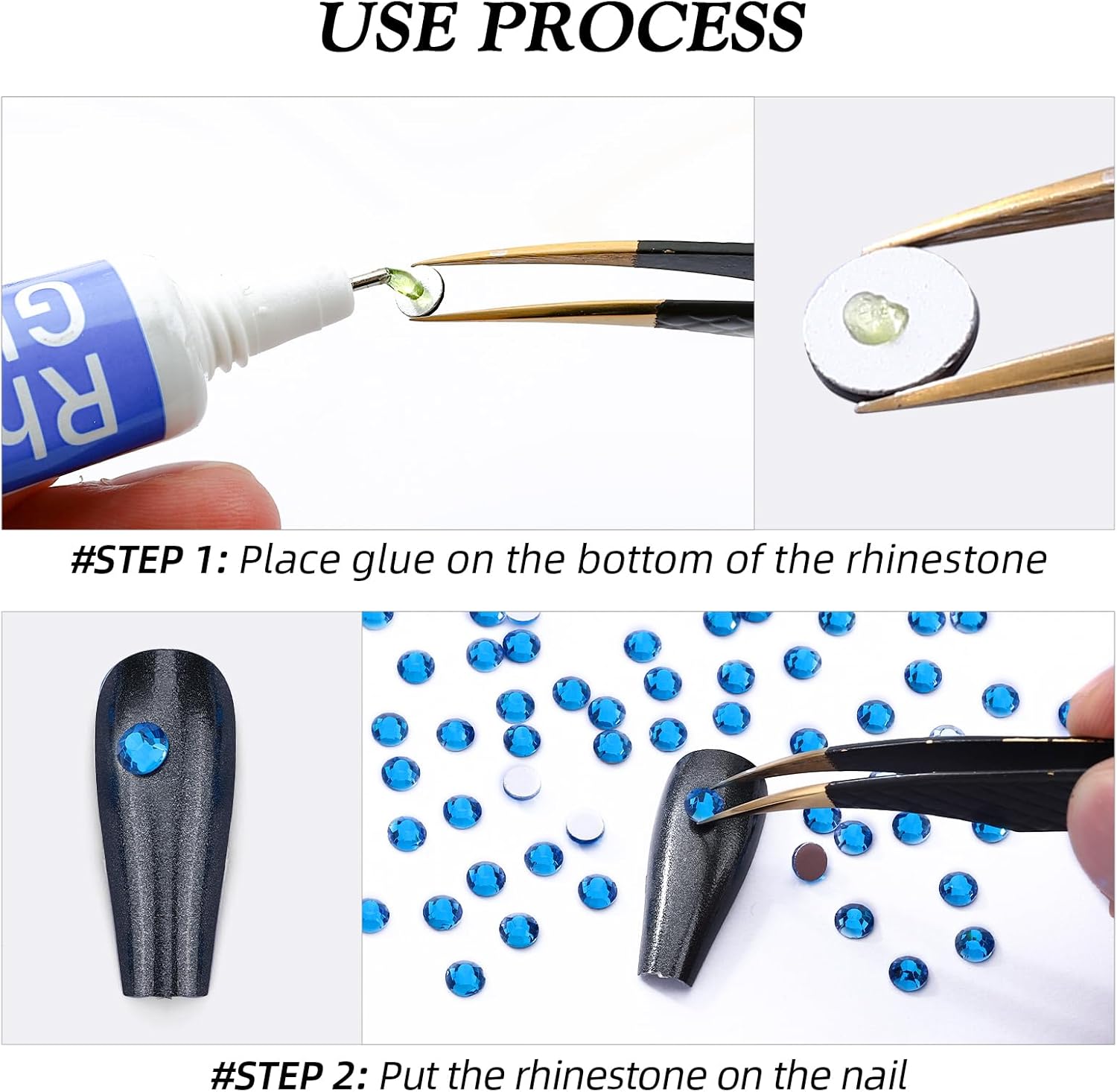 USE PROCESS

Rh G

#STEP 1: Place glue on the bottom of the rhinestone

#STEP 2: Put the rhinestone on the nail