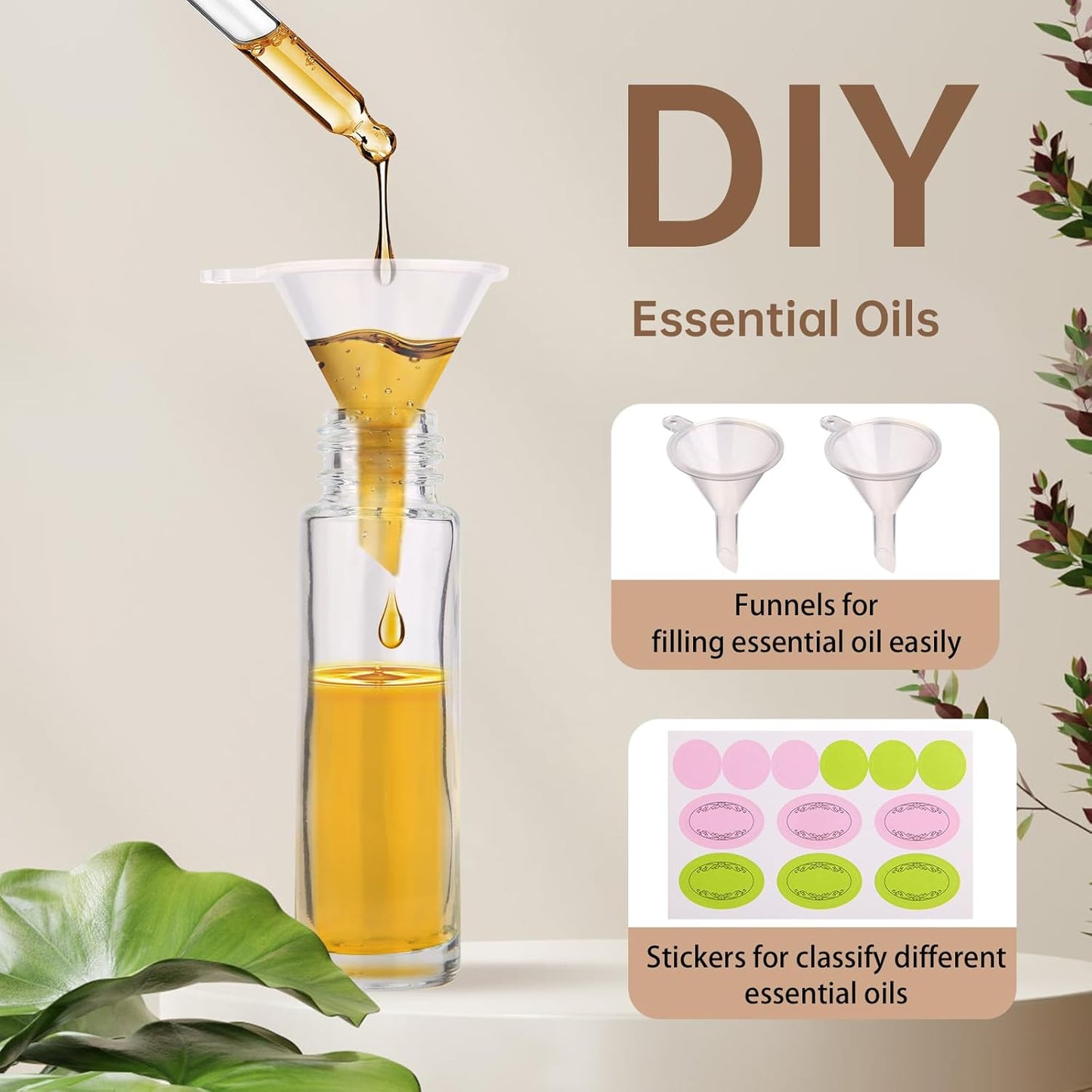 DIY

Essential Oils

Funnels for filling essential oil easily

Stickers for classify different essential oils