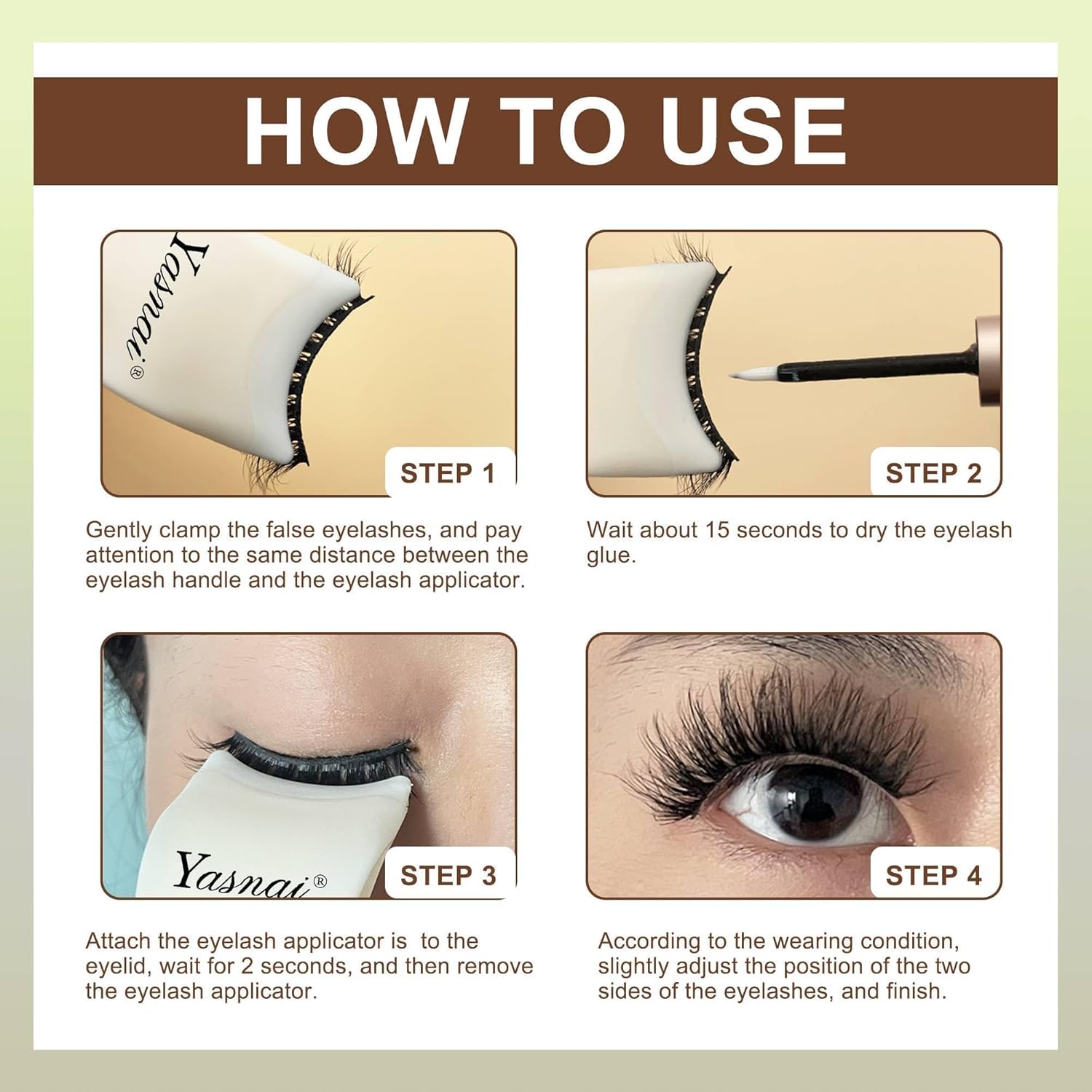 HOW TO USE

Yasnai®

STEP 1

Gently clamp the false eyelashes, and pay attention to the same distance between the eyelash handle and the eyelash applicator.

STEP 2

Wait about 15 seconds to dry the eyelash glue.

Yasnai®

STEP 3

Attach the eyelash applicator is  to the eyelid, wait for 2 seconds, and then remove the eyelash applicator.

STEP 4

According to the wearing condition, slightly adjust the position of the two sides of the eyelashes, and finish.