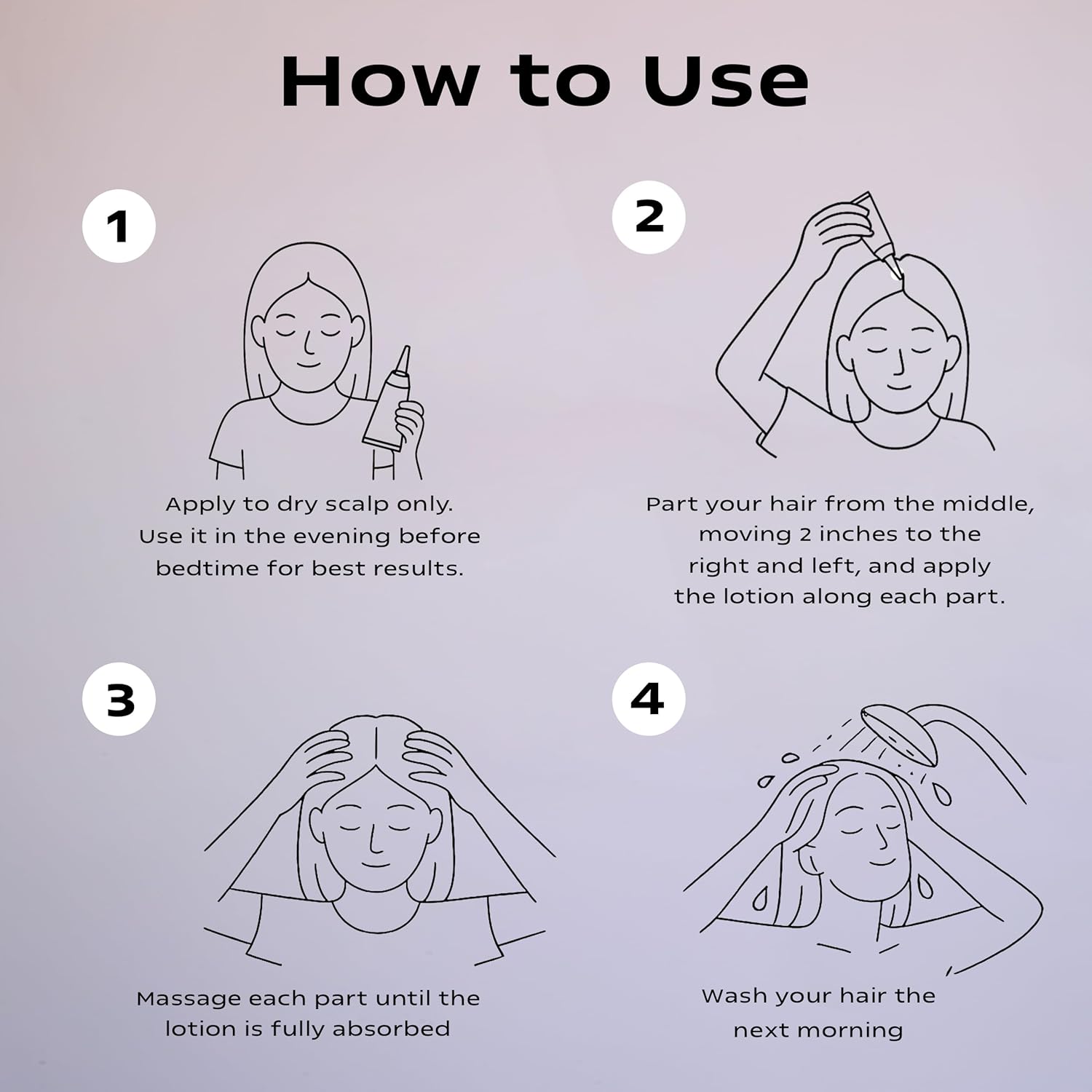 How to Use

1

Apply to dry scalp only. Use it in the evening before bedtime for best results.

2

Part your hair from the middle, moving 2 inches to the right and left, and apply the lotion along each part.

3

Massage each part until the lotion is fully absorbed

4

Wash your hair the next morning