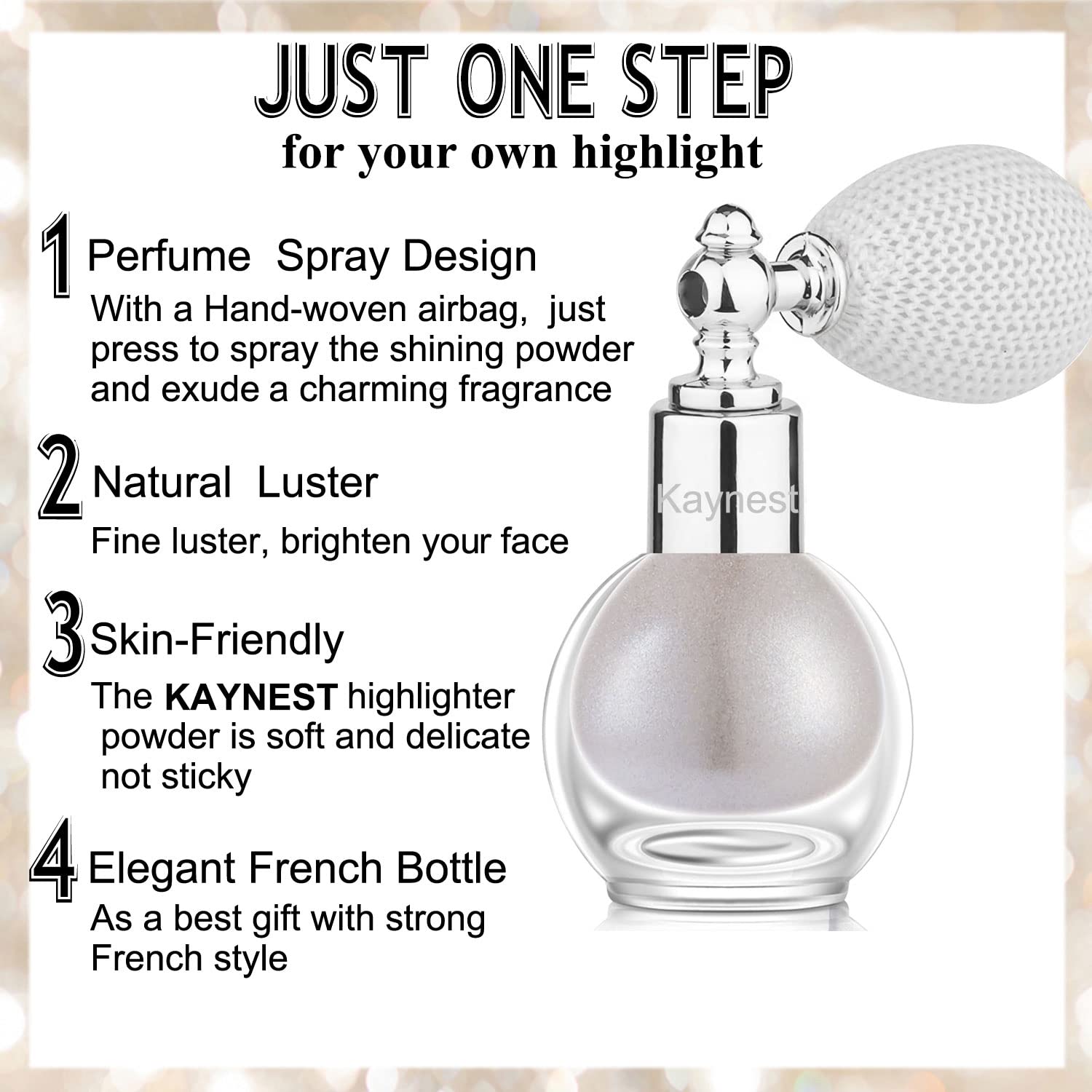 JUST ONE STEP
for your own highlight

1 Perfume Spray Design
With a Hand-woven airbag, just press to spray the shining powder and exude a charming fragrance

2 Natural Luster
Fine luster, brighten your face

3 Skin-Friendly
The KAYNEST highlighter powder is soft and delicate not sticky

4 Elegant French Bottle
As a best gift with strong French style

Kaynest