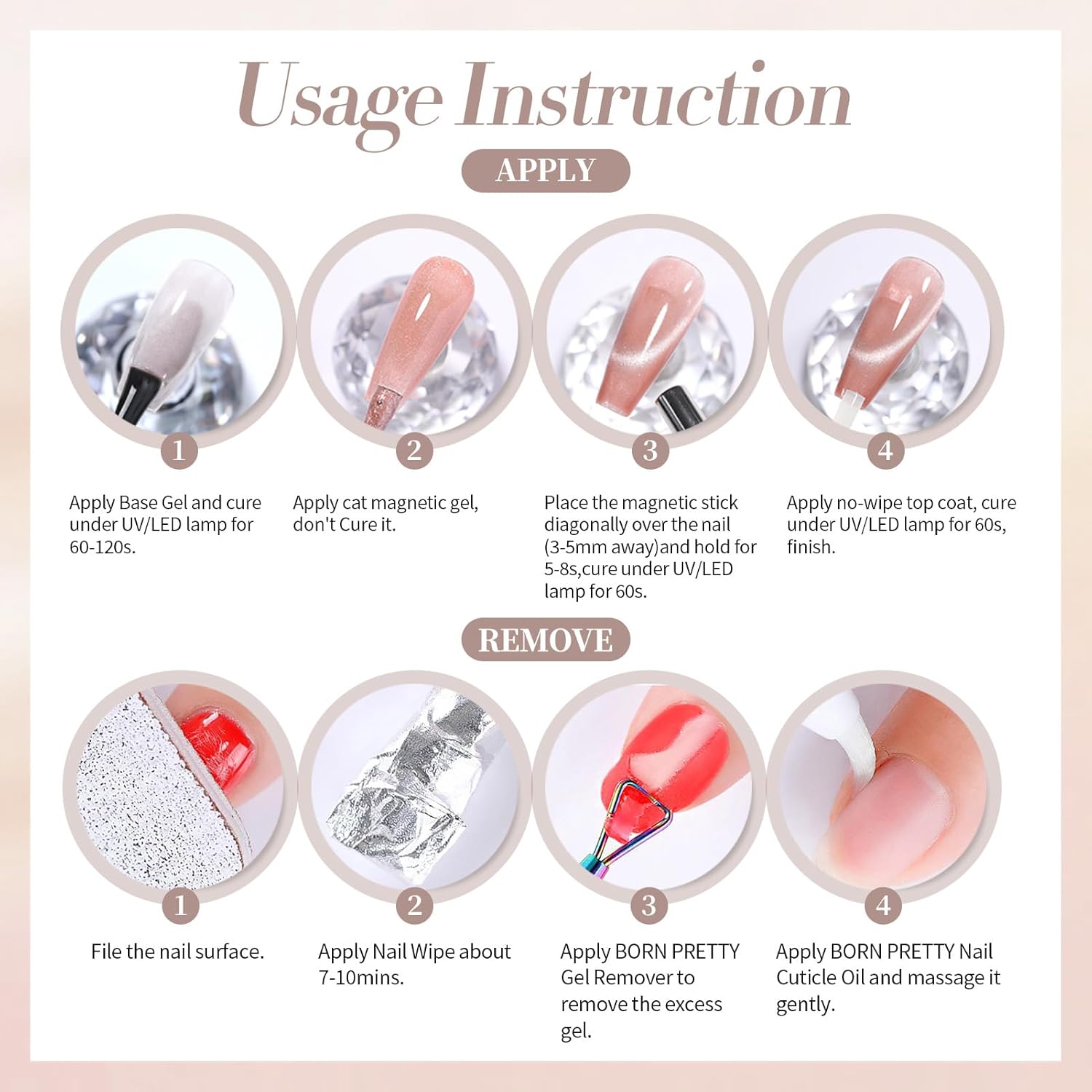 Usage Instruction

APPLY

1

Apply Base Gel and cure under UV/LED lamp for 60-120s.

2

Apply cat magnetic gel, don't Cure it.

3

Place the magnetic stick diagonally over the nail (3-5mm away)and hold for 5-8s,cure under UV/LED lamp for 60s.

4

Apply no-wipe top coat, cure under UV/LED lamp for 60s, finish.

REMOVE

1

File the nail surface.

2

Apply Nail Wipe about 7-10mins.

3

Apply BORN PRETTY Gel Remover to remove the excess gel.

4

Apply BORN PRETTY Nail Cuticle Oil and massage it gently.