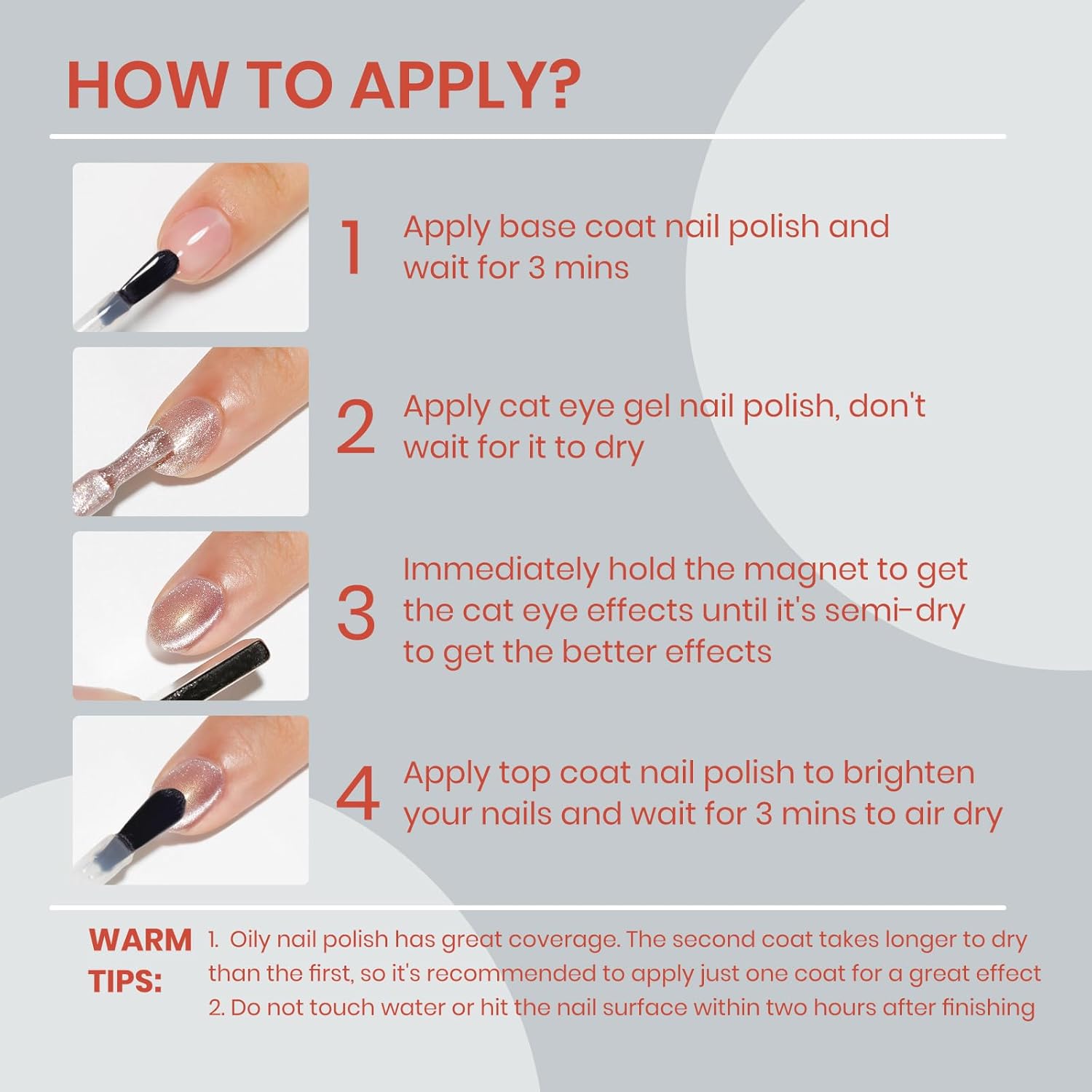 HOW TO APPLY?

1 Apply base coat nail polish and wait for 3 mins

2 Apply cat eye gel nail polish, don't wait for it to dry

3 Immediately hold the magnet to get the cat eye effects until it's semi-dry to get the better effects

4 Apply top coat nail polish to brighten your nails and wait for 3 mins to air dry

WARM TIPS:
1. Oily nail polish has great coverage. The second coat takes longer to dry than the first, so it's recommended to apply just one coat for a great effect
2. Do not touch water or hit the nail surface within two hours after finishing