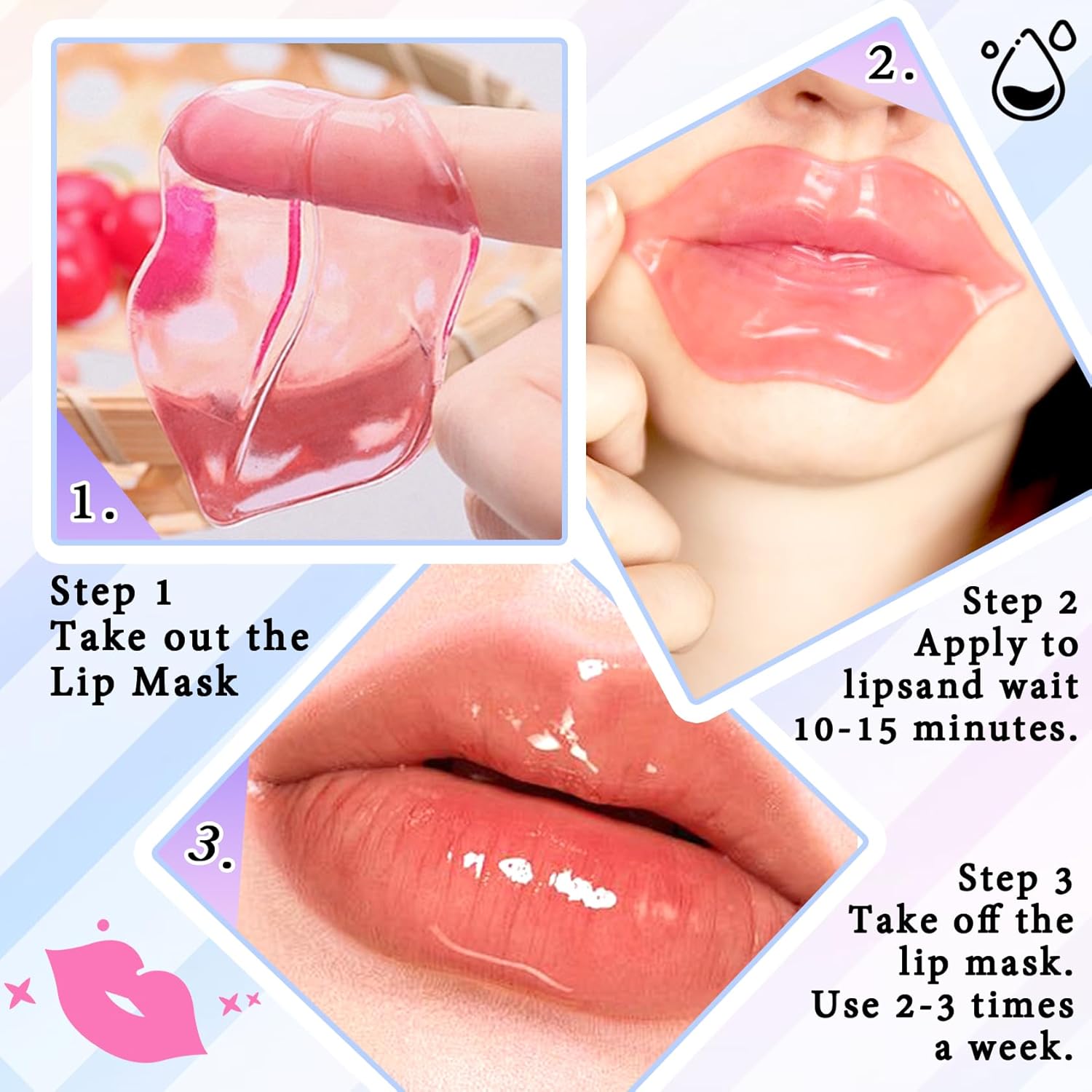 1.

2.

Step 1
Take out the Lip Mask

Step 2
Apply to lipsand wait 10-15 minutes.

3.

Step 3
Take off the lip mask.
Use 2-3 times a week.