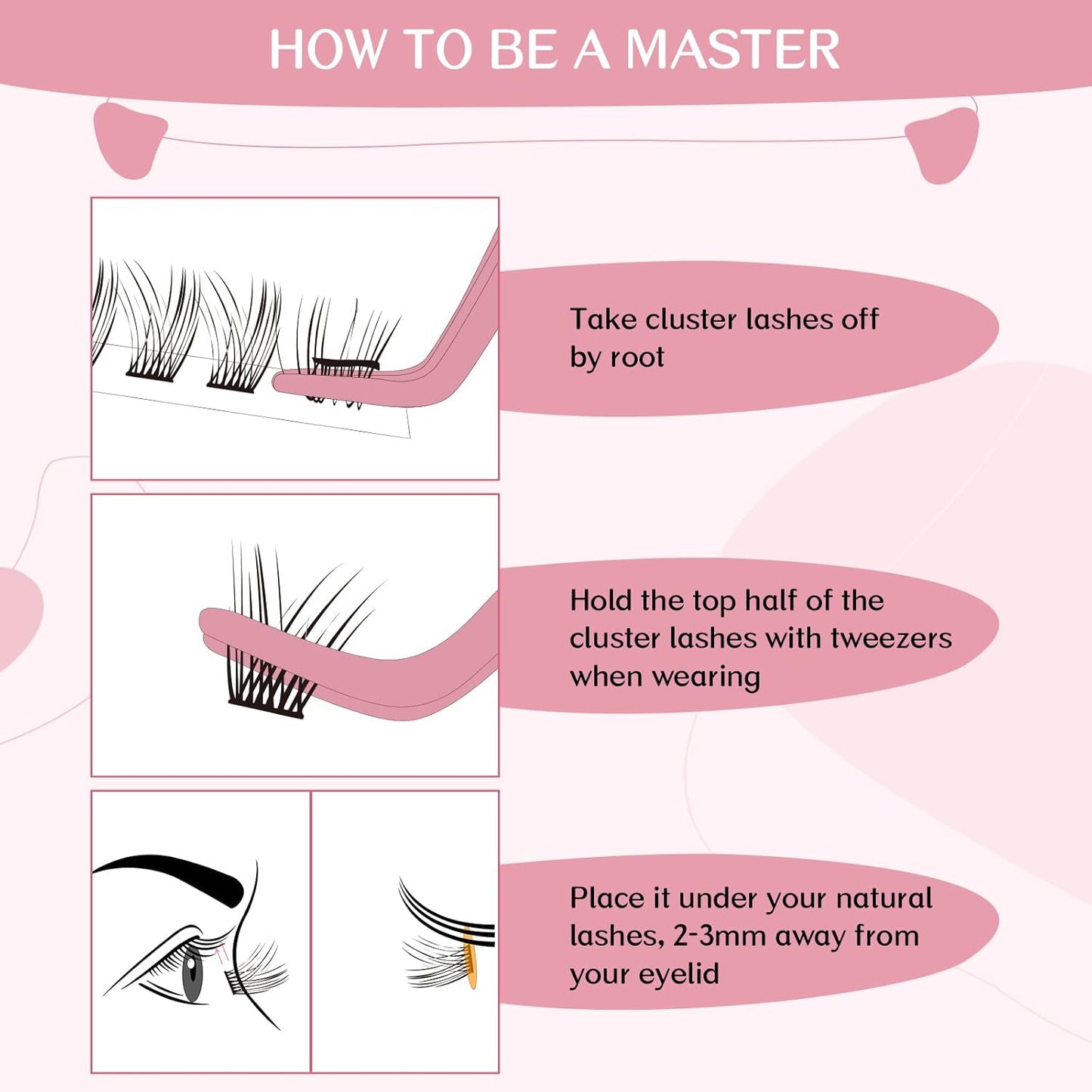 HOW TO BE A MASTER

Take cluster lashes off by root

Hold the top half of the cluster lashes with tweezers when wearing

Place it under your natural lashes, 2-3mm away from your eyelid