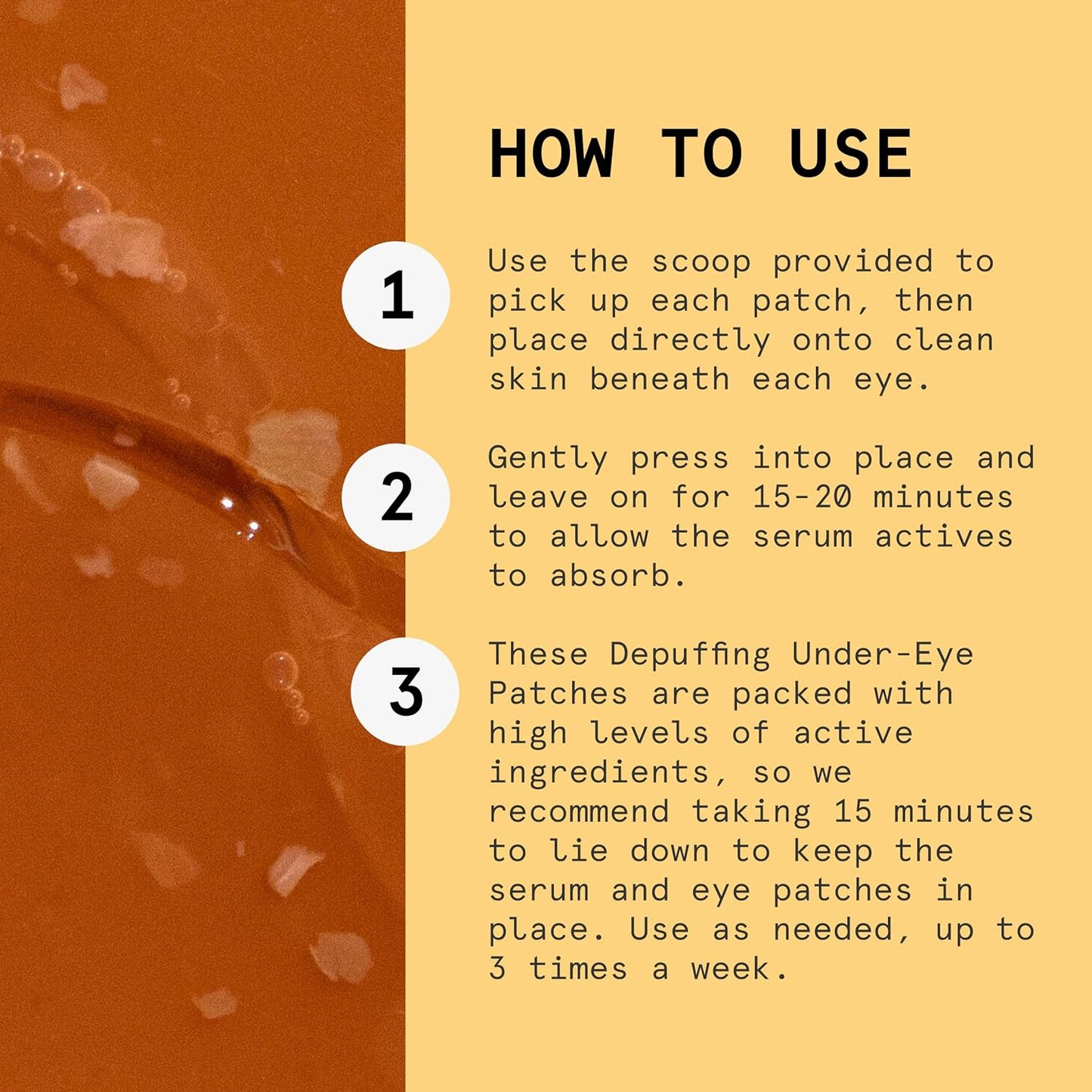 HOW TO USE

1

Use the scoop provided to pick up each patch, then place directly onto clean skin beneath each eye.

2

Gently press into place and leave on for 15-20 minutes to allow the serum actives to absorb.

3

These Depuffing Under-Eye Patches are packed with high levels of active ingredients, so we recommend taking 15 minutes to lie down to keep the serum and eye patches in place. Use as needed, up to 3 times a week.