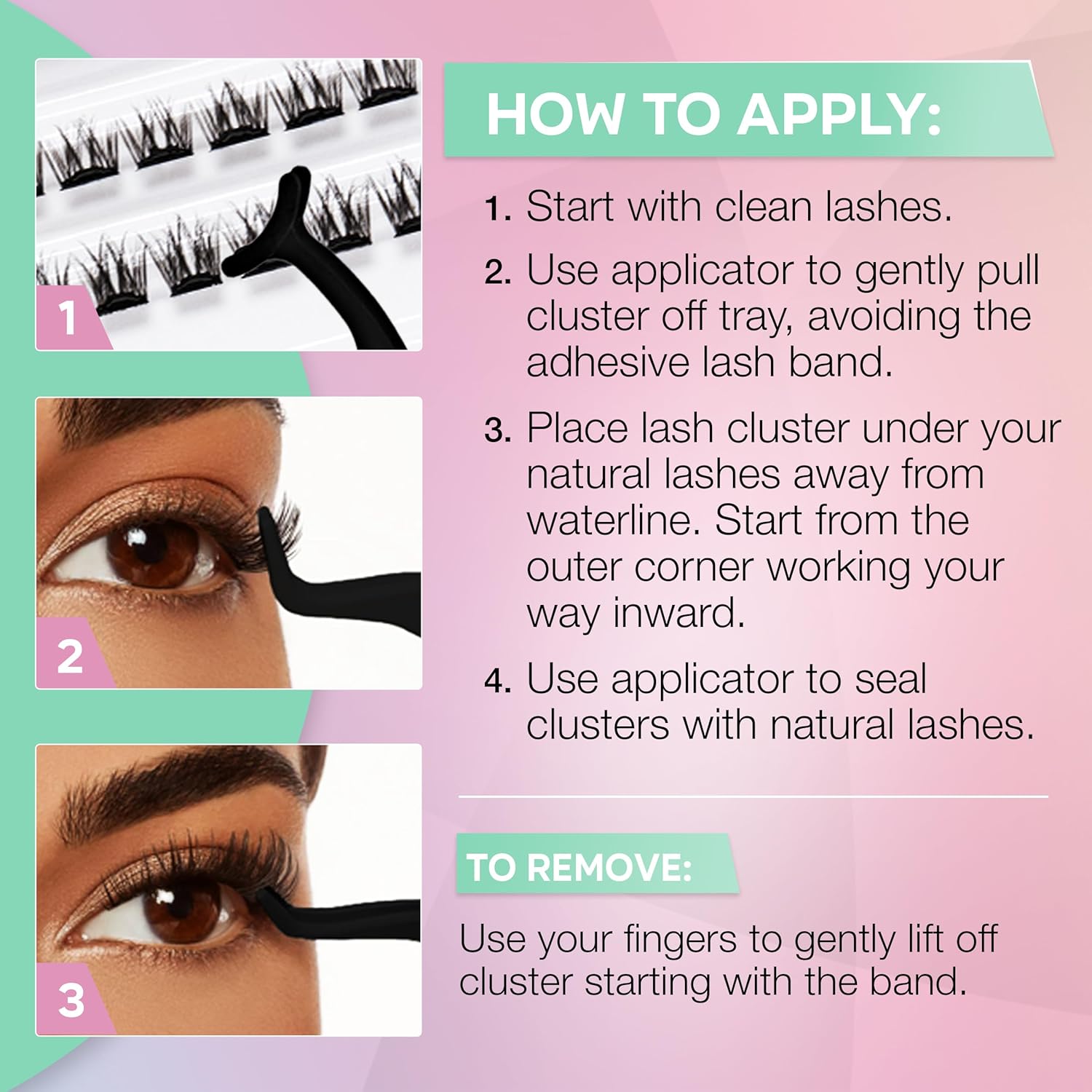 1

2

3

HOW TO APPLY:

1. Start with clean lashes.

2. Use applicator to gently pull cluster off tray, avoiding the adhesive lash band.

3. Place lash cluster under your natural lashes away from waterline. Start from the outer corner working your way inward.

4. Use applicator to seal clusters with natural lashes.

TO REMOVE:

Use your fingers to gently lift off cluster starting with the band.