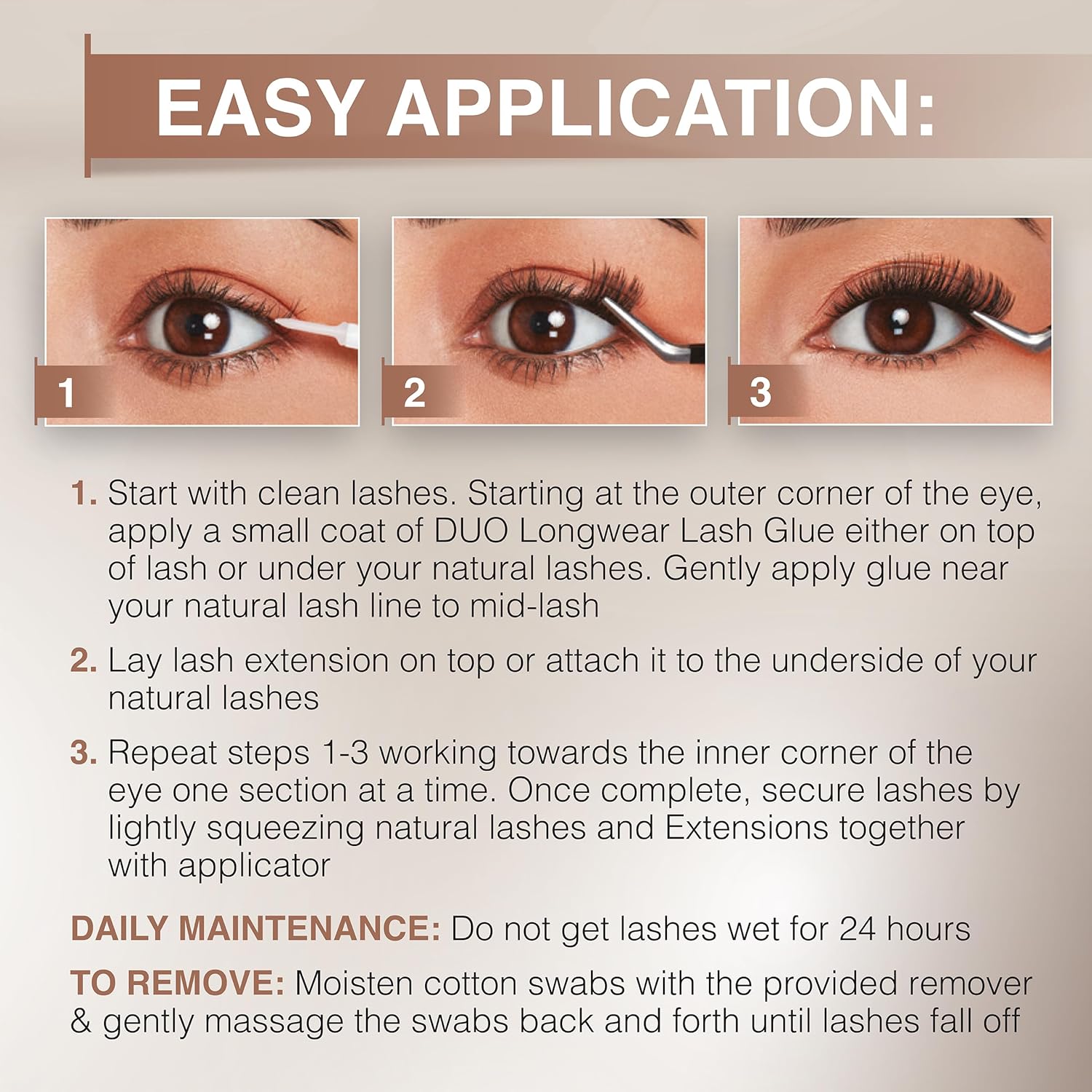 EASY APPLICATION:

1

2

3

1. Start with clean lashes. Starting at the outer corner of the eye, apply a small coat of DUO Longwear Lash Glue either on top of lash or under your natural lashes. Gently apply glue near your natural lash line to mid-lash

2. Lay lash extension on top or attach it to the underside of your natural lashes

3. Repeat steps 1-3 working towards the inner corner of the eye one section at a time. Once complete, secure lashes by lightly squeezing natural lashes and Extensions together with applicator

DAILY MAINTENANCE: Do not get lashes wet for 24 hours

TO REMOVE: Moisten cotton swabs with the provided remover & gently massage the swabs back and forth until lashes fall off